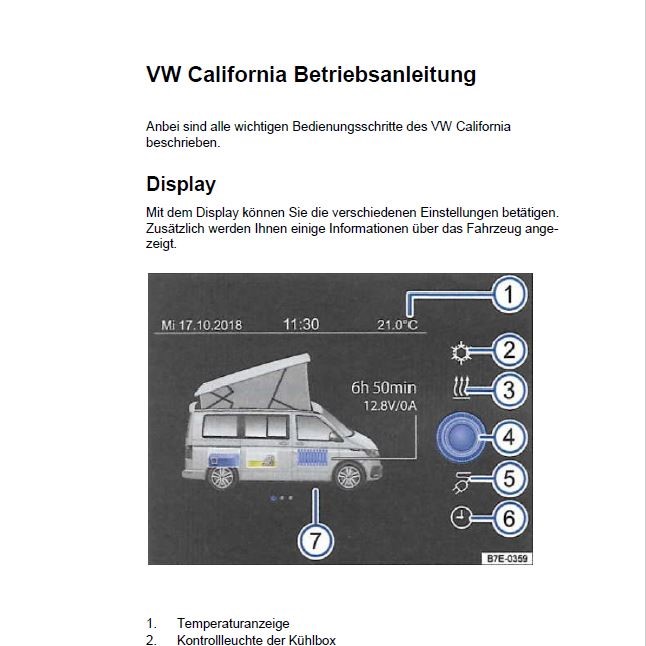 VW California Betriebsanleitung

Anbei sind alle wichtigen Bedienungsschritte des VW California beschrieben.

Display

Mit dem Display können Sie die verschiedenen Einstellungen betätigen. Zusätzlich werden Ihnen einige Informationen über das Fahrzeug angezeigt.

Mi 17.10.2018 11:30 21.0°C

1

2

3

6h 50min
12.8V/0A

4

5

6

7

B7E-0359

1. Temperaturanzeige
2. Kontrollleuchte der Kühlbox